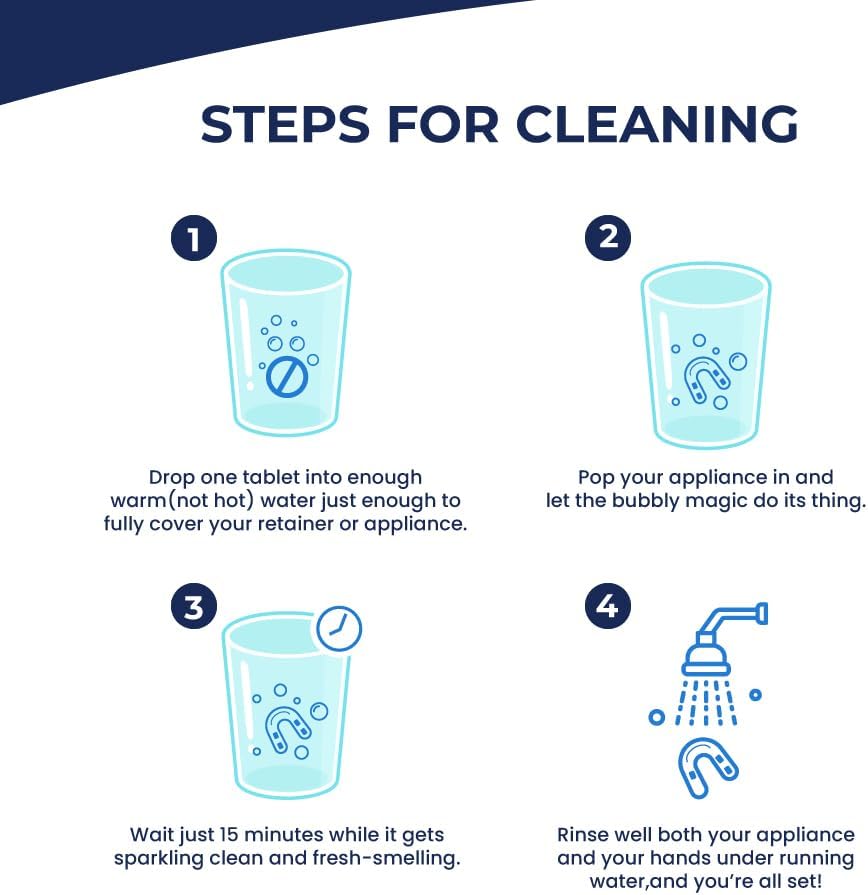 STEPS FOR CLEANING

1

Drop one tablet into enough warm(not hot) water just enough to fully cover your retainer or appliance.

2

Pop your appliance in and let the bubbly magic do its thing.

3

Wait just 15 minutes while it gets sparkling clean and fresh-smelling.

4

Rinse well both your appliance and your hands under running water,and you're all set!