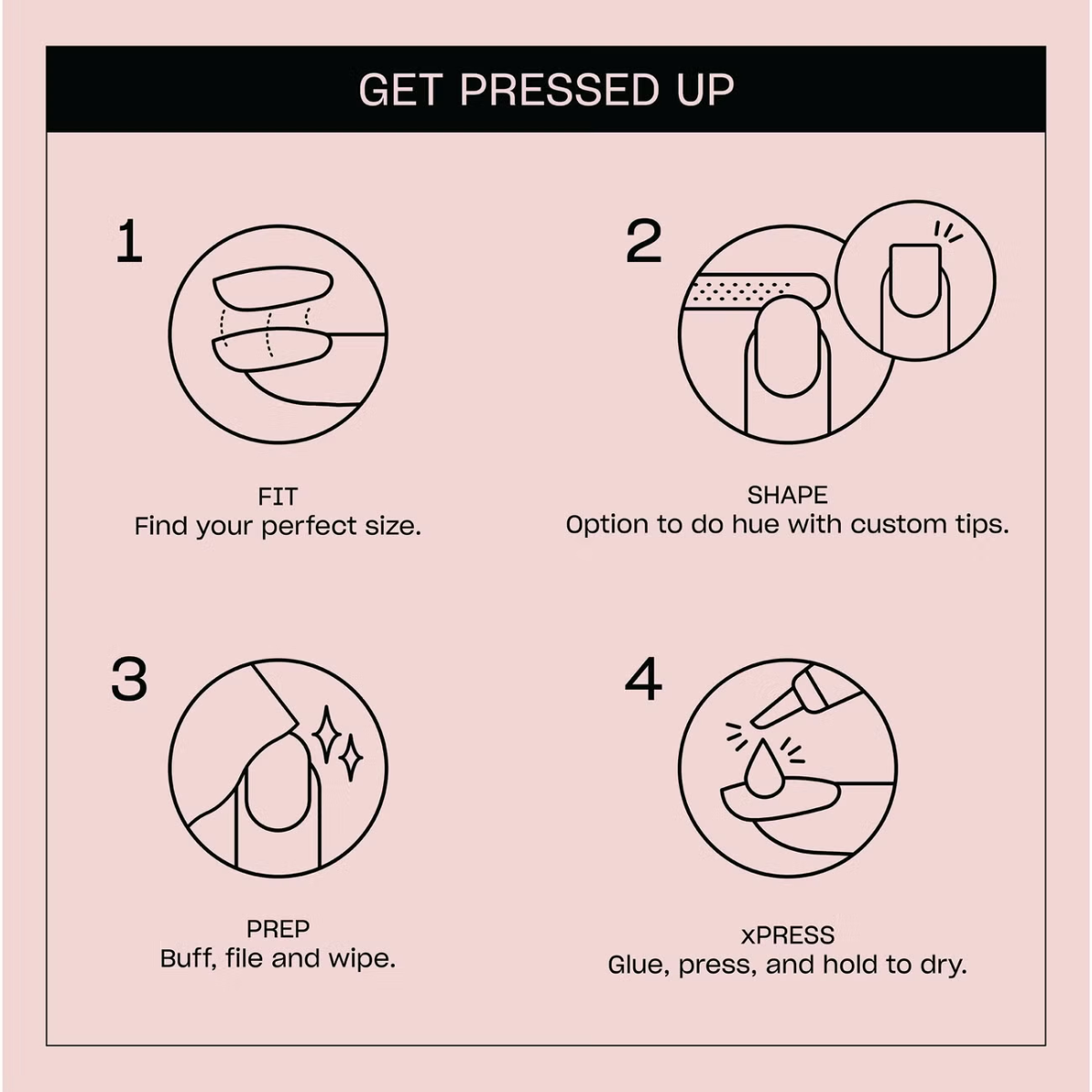 GET PRESSED UP

1

FIT
Find your perfect size.

2

SHAPE
Option to do hue with custom tips.

3

PREP
Buff, file and wipe.

4

xPRESS
Glue, press, and hold to dry.