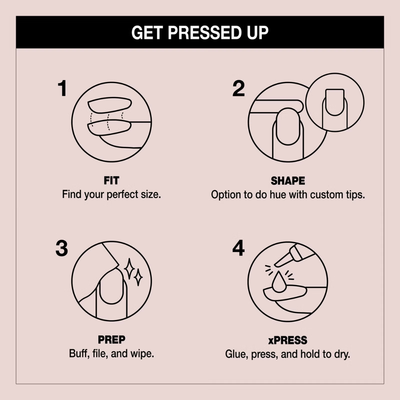 GET PRESSED UP

1

FIT
Find your perfect size.

2

SHAPE
Option to do hue with custom tips.

3

PREP
Buff, file, and wipe.

4

xPRESS
Glue, press, and hold to dry.