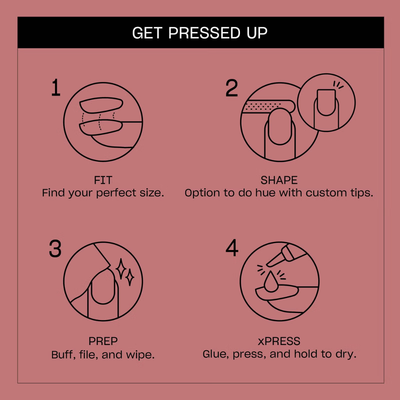 GET PRESSED UP

1

FIT
Find your perfect size.

2

SHAPE
Option to do hue with custom tips.

3

PREP
Buff, file, and wipe.

4

xPRESS
Glue, press, and hold to dry.