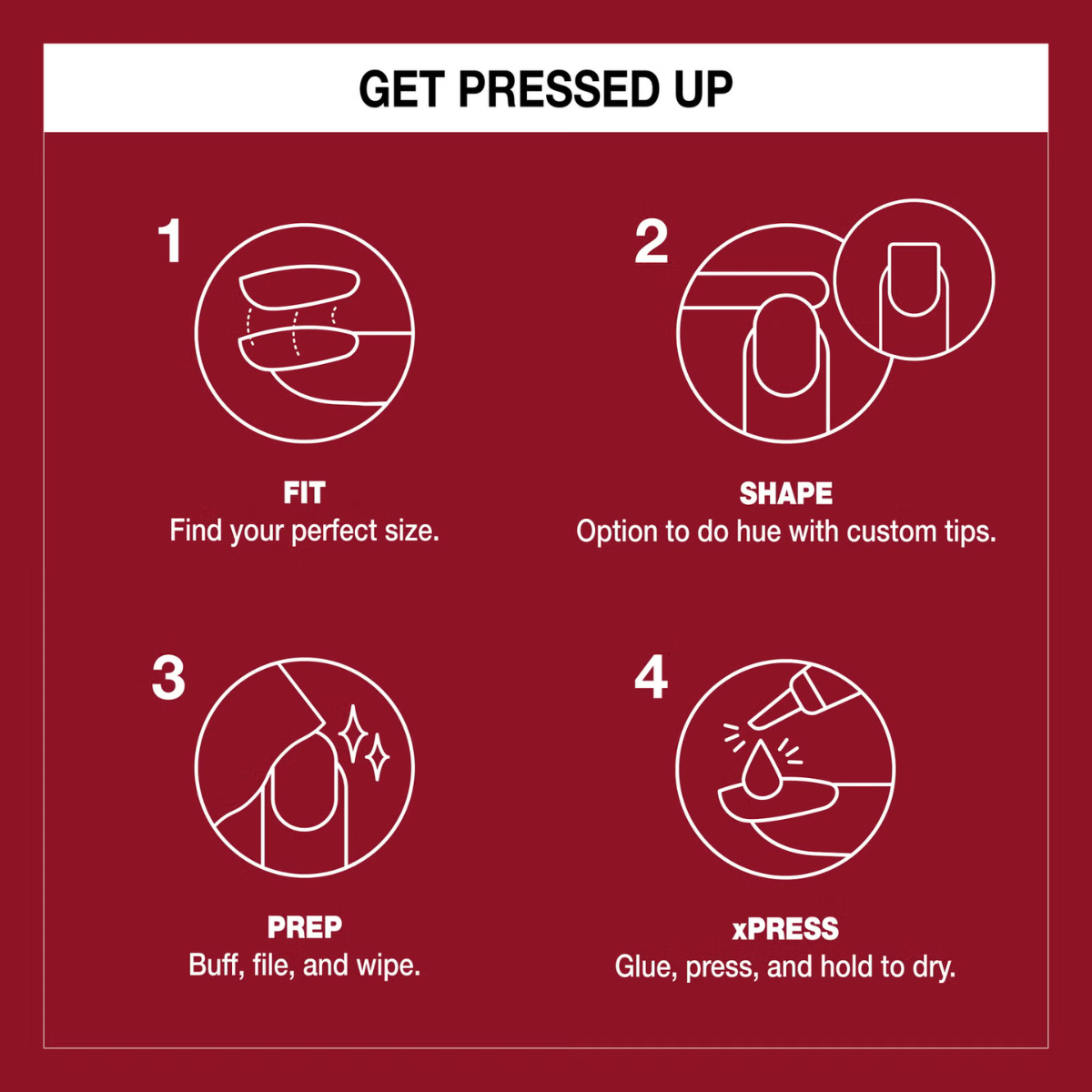 GET PRESSED UP

1

FIT
Find your perfect size.

2

SHAPE
Option to do hue with custom tips.

3

PREP
Buff, file, and wipe.

4

xPRESS
Glue, press, and hold to dry.