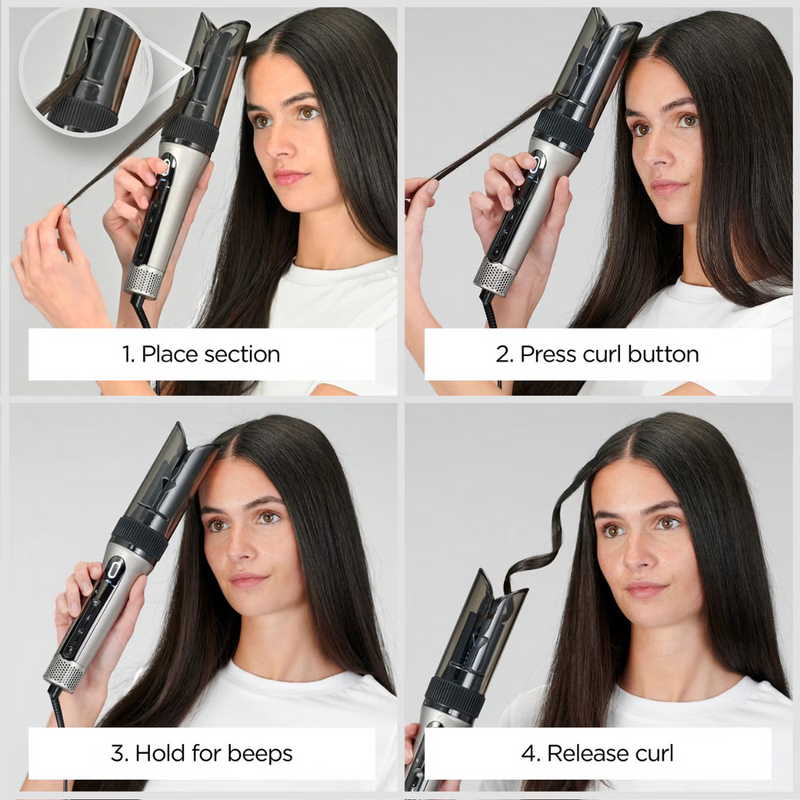 1. Place section

2. Press curl button

3. Hold for beeps

4. Release curl