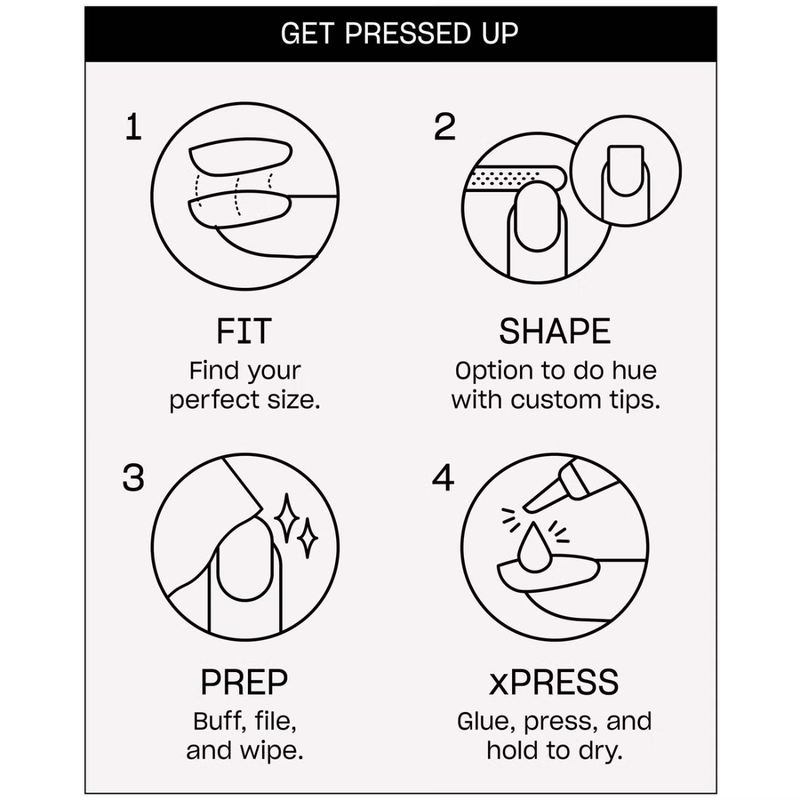 GET PRESSED UP

1

FIT
Find your perfect size.

2

SHAPE
Option to do hue with custom tips.

3

PREP
Buff, file, and wipe.

4

xPRESS
Glue, press, and hold to dry.