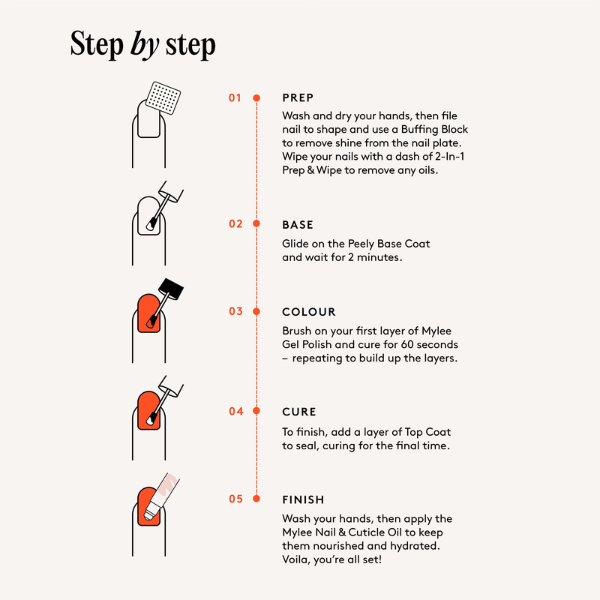 Step by step

01 PREP
Wash and dry your hands, then file nail to shape and use a Buffing Block to remove shine from the nail plate. Wipe your nails with a dash of 2-In-1 Prep & Wipe to remove any oils.

02 BASE
Glide on the Peely Base Coat and wait for 2 minutes.

03 COLOUR
Brush on your first layer of Mylee Gel Polish and cure for 60 seconds – repeating to build up the layers.

04 CURE
To finish, add a layer of Top Coat to seal, curing for the final time.

05 FINISH
Wash your hands, then apply the Mylee Nail & Cuticle Oil to keep them nourished and hydrated. Voila, you're all set!