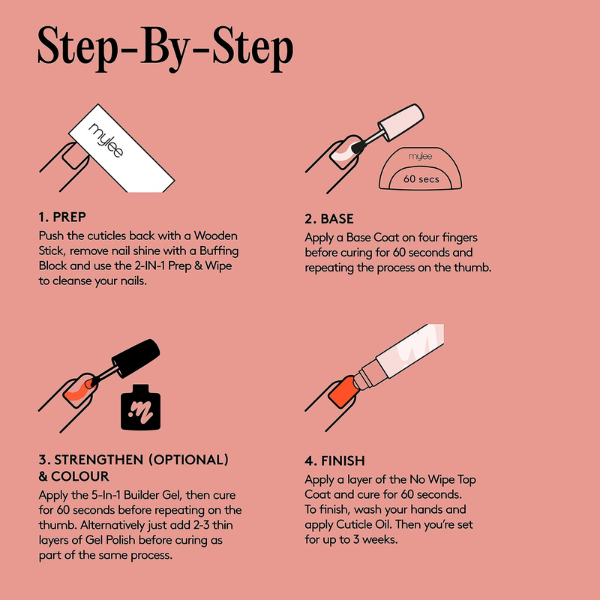 Step-By-Step

mylee

1. PREP
Push the cuticles back with a Wooden Stick, remove nail shine with a Buffing Block and use the 2-IN-1 Prep & Wipe to cleanse your nails.

mylee
60 secs

2. BASE
Apply a Base Coat on four fingers before curing for 60 seconds and repeating the process on the thumb.

3. STRENGTHEN (OPTIONAL) & COLOUR
Apply the 5-In-1 Builder Gel, then cure for 60 seconds before repeating on the thumb. Alternatively just add 2-3 thin layers of Gel Polish before curing as part of the same process.

4. FINISH
Apply a layer of the No Wipe Top Coat and cure for 60 seconds. To finish, wash your hands and apply Cuticle Oil. Then you're set for up to 3 weeks.