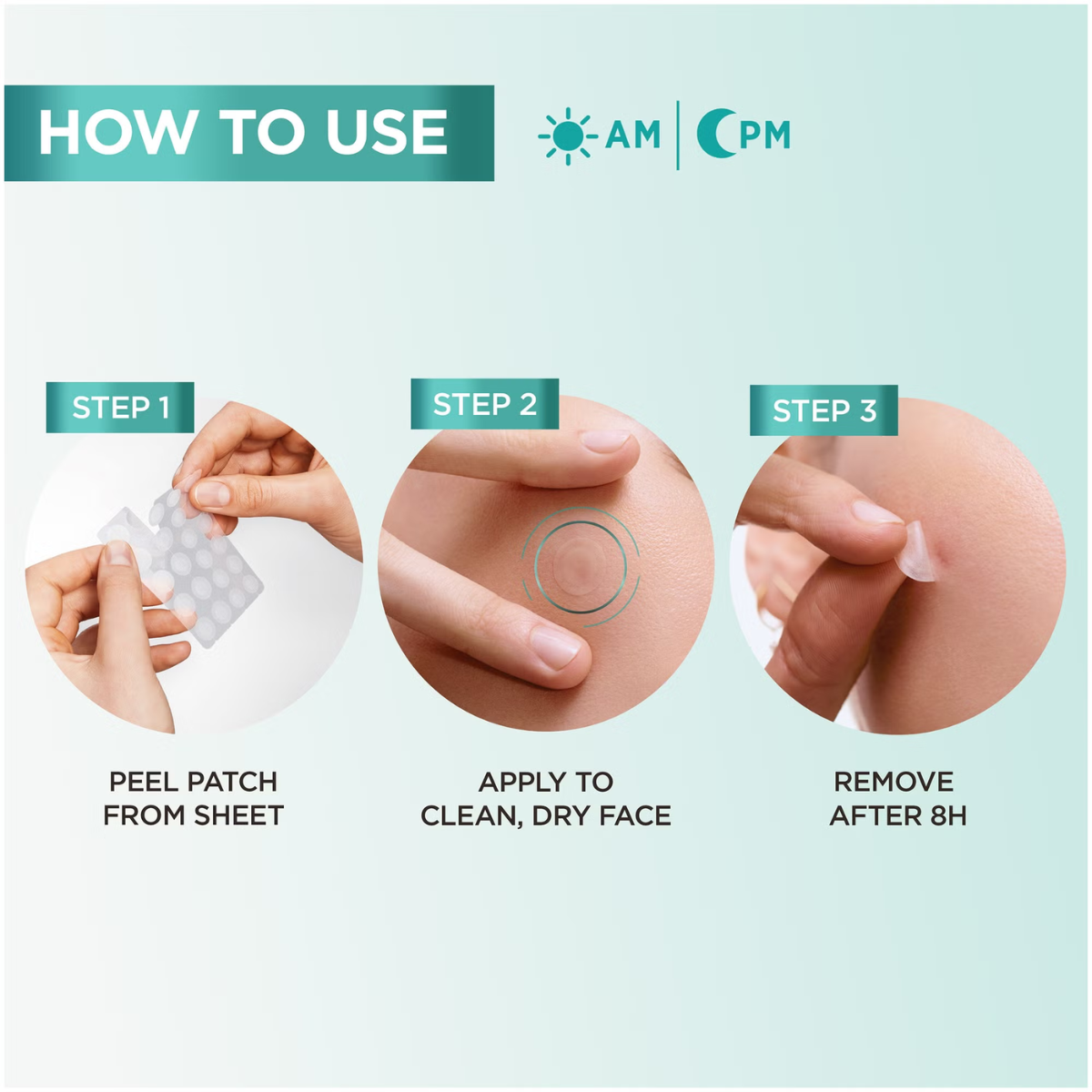 HOW TO USE

AM | PM

STEP 1

PEEL PATCH FROM SHEET

STEP 2

APPLY TO CLEAN, DRY FACE

STEP 3

REMOVE AFTER 8H